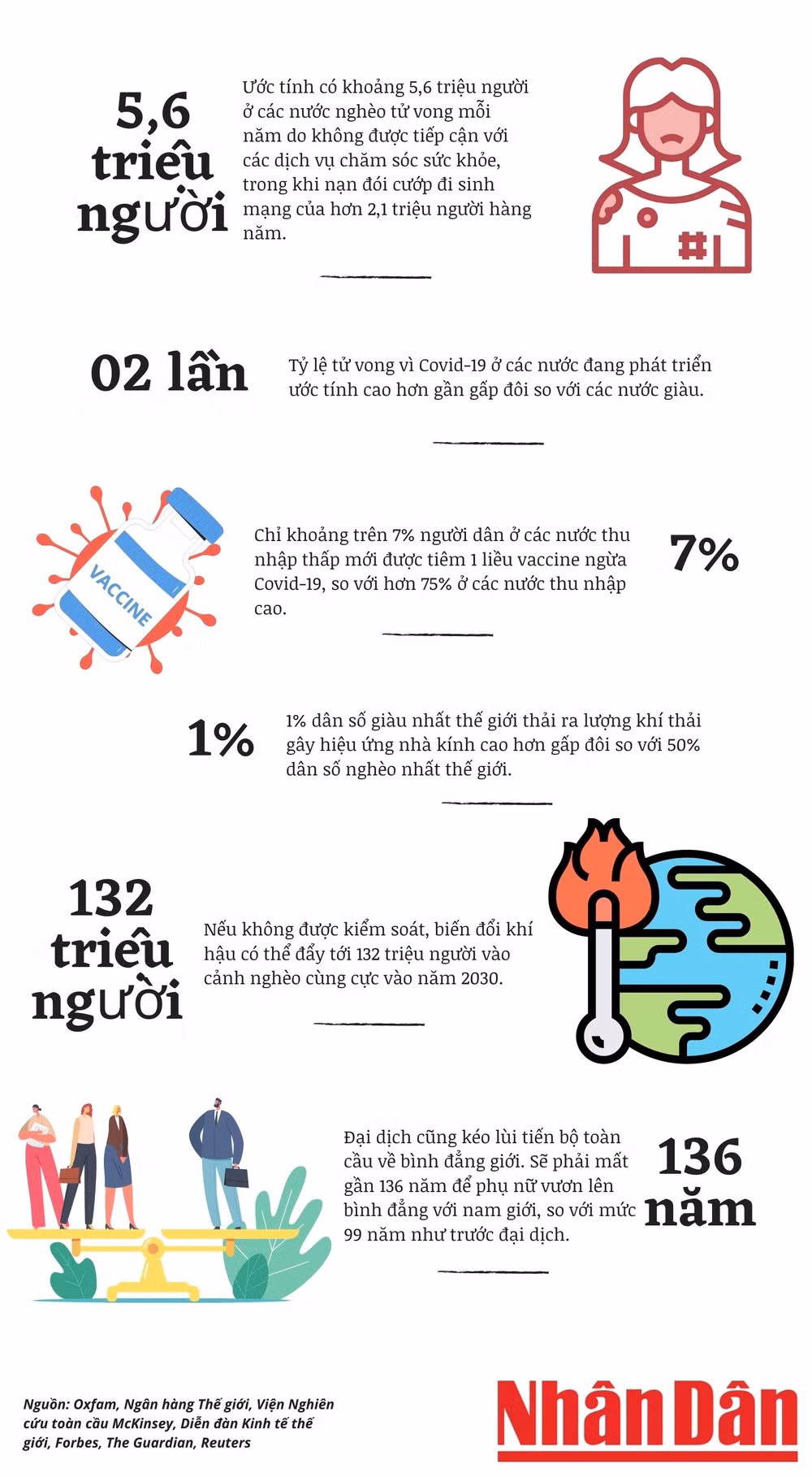 5,6 triệu người

Ước tính có khoảng 5,6 triệu người ở các nước nghèo tử vong mỗi năm do không được tiếp cận với các dịch vụ chăm sóc sức khỏe, trong khi nạn đói cướp đi sinh mạng của hơn 2,1 triệu người hàng năm.

02 lần

Tỷ lệ tử vong vì Covid-19 ở các nước đang phát triển ước tính cao hơn gần gấp đôi so với các nước giàu.

VACCINE

Chỉ khoảng trên 7% người dân ở các nước thu nhập thấp mới được tiêm 1 liều vaccine ngừa Covid-19, so với hơn 75% ở các nước thu nhập cao.

7%

1%

1% dân số giàu nhất thế giới thải ra lượng khí thải gây hiệu ứng nhà kính cao hơn gấp đôi so với 50% dân số nghèo nhất thế giới.

132 triệu người

Nếu không được kiểm soát, biến đổi khí hậu có thể đẩy tới 132 triệu người vào cảnh nghèo cùng cực vào năm 2030.

Đại dịch cũng kéo lùi tiến bộ toàn cầu về bình đẳng giới. Sẽ phải mất gần 136 năm để phụ nữ vươn lên bình đẳng với nam giới, so với mức 99 năm như trước đại dịch.

136 năm

Nguồn: Oxfam, Ngân hàng Thế giới, Viện Nghiên cứu toàn cầu McKinsey, Diễn đàn Kinh tế thế giới, Forbes, The Guardian, Reuters

Nhân Dân