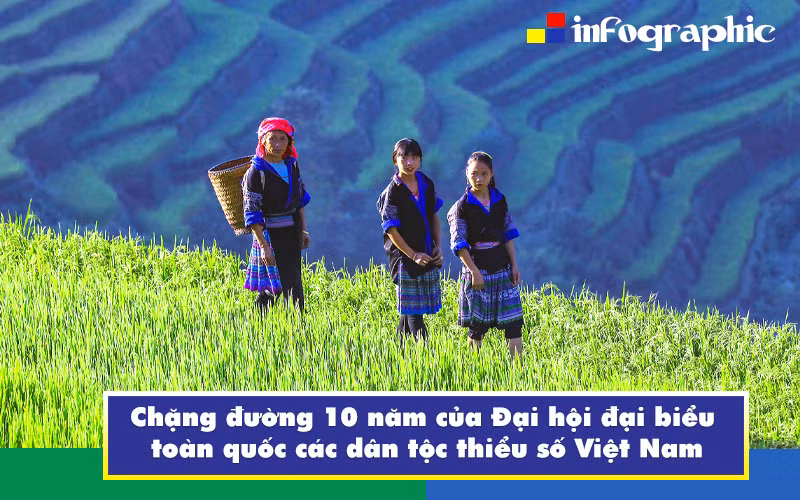 infographic

Chặng đường 10 năm của Đại hội đại biểu toàn quốc các dân tộc thiểu số Việt Nam