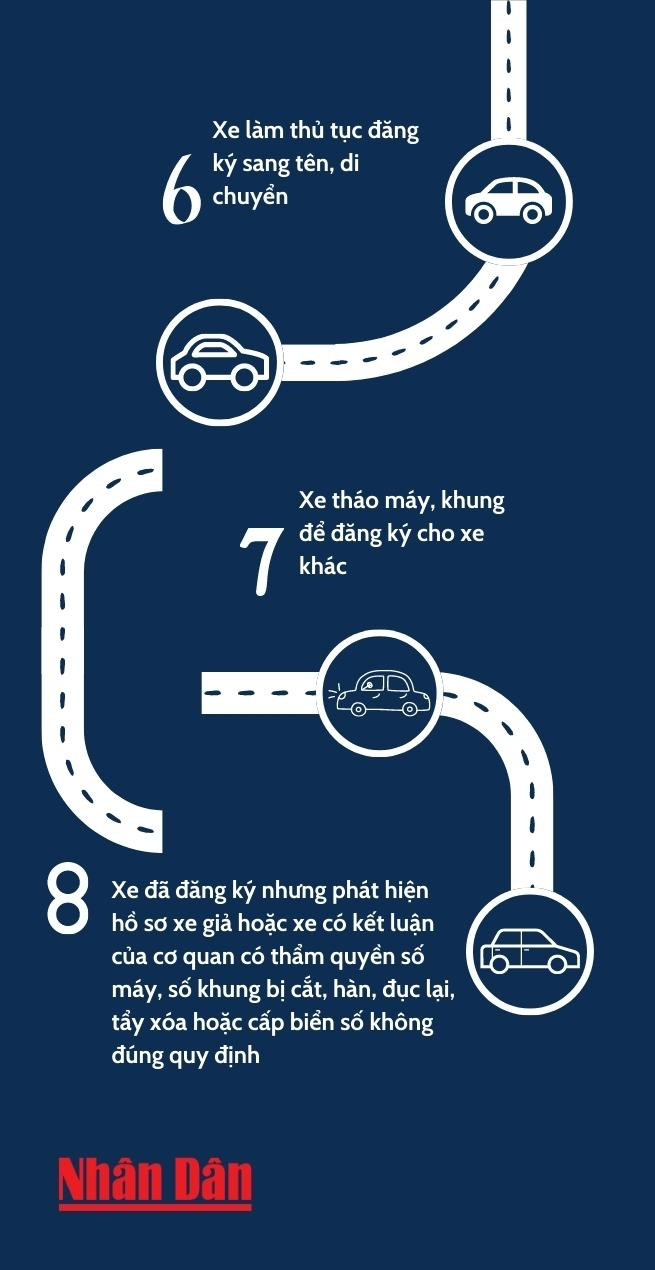 6
Xe làm thủ tục đăng ký sang tên, di chuyển

7
Xe tháo máy, khung để đăng ký cho xe khác

8
Xe đã đăng ký nhưng phát hiện hồ sơ xe giả hoặc xe có kết luận của cơ quan có thẩm quyền số máy, số khung bị cắt, hàn, đục lại, tẩy xóa hoặc cấp biển số không đúng quy định

Nhân Dân