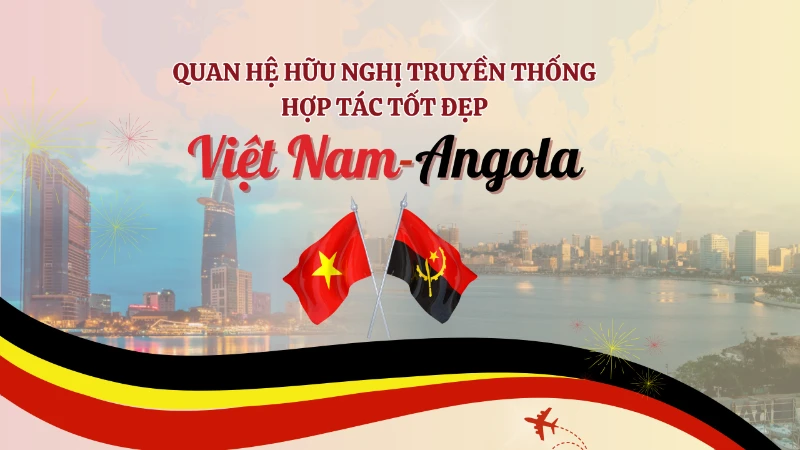 QUAN HỆ HỮU NGHỊ TRUYỀN THỐNG
HỢP TÁC TỐT ĐẸP
Việt Nam-Angola