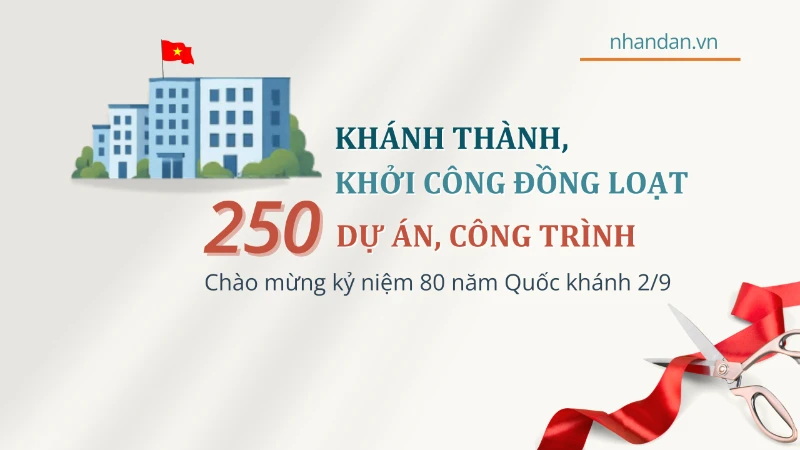 nhandan.vn

KHÁNH THÀNH,
KHỞI CÔNG ĐỒNG LOẠT
250 DỰ ÁN, CÔNG TRÌNH

Chào mừng kỷ niệm 80 năm Quốc khánh 2/9