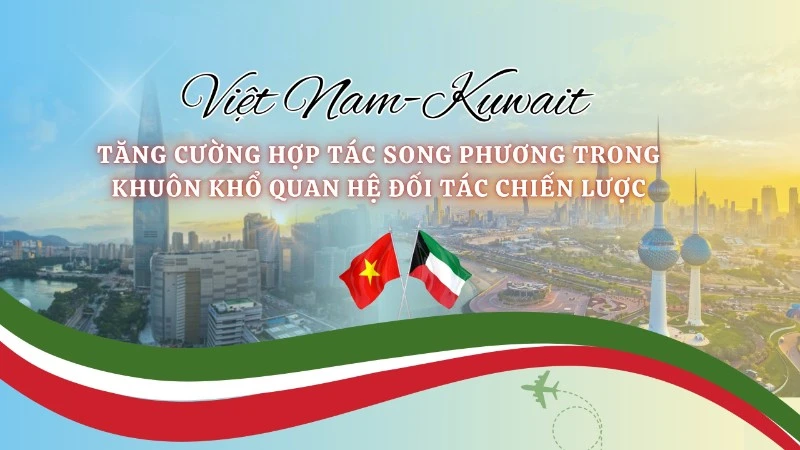 Việt Nam-Kuwait

TĂNG CƯỜNG HỢP TÁC SONG PHƯƠNG TRONG KHUÔN KHỔ QUAN HỆ ĐỐI TÁC CHIẾN LƯỢC