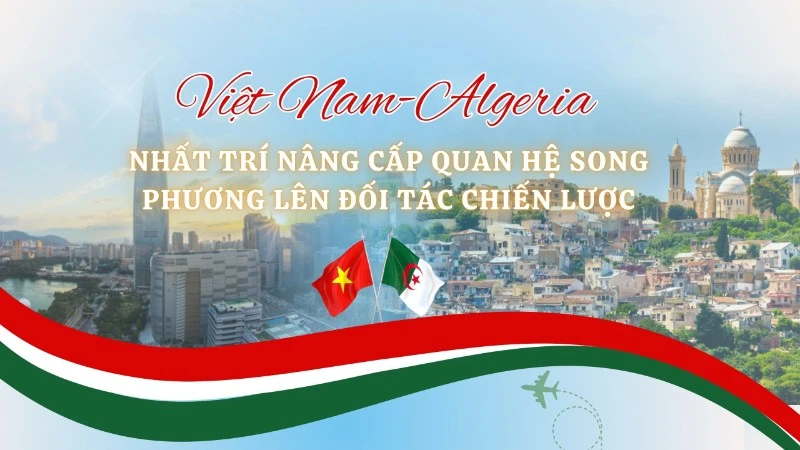 Việt Nam-Algeria

NHẤT TRÍ NÂNG CẤP QUAN HỆ SONG PHƯƠNG LÊN ĐỐI TÁC CHIẾN LƯỢC