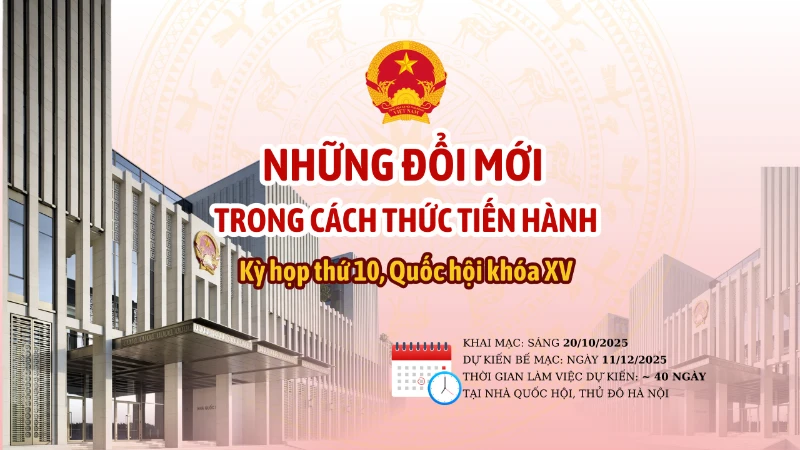 VIỆT NAM

NHỮNG ĐỔI MỚI
TRONG CÁCH THỨC TIẾN HÀNH

Kỳ họp thứ 10, Quốc hội khóa XV

KHAI MẠC: SÁNG 20/10/2025
DỰ KIẾN BẾ MẠC: NGÀY 11/12/2025
THỜI GIAN LÀM VIỆC DỰ KIẾN: ~ 40 NGÀY
TẠI NHÀ QUỐC HỘI, THỦ ĐÔ HÀ NỘI