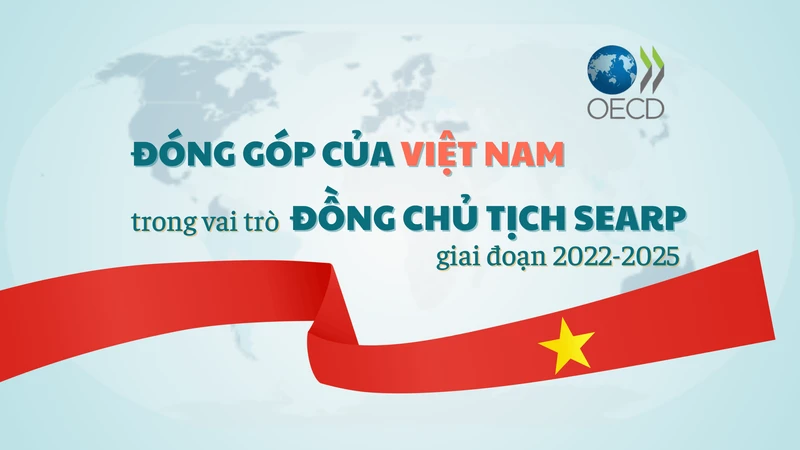 OECD

ĐÓNG GÓP CỦA VIỆT NAM

trong vai trò ĐỒNG CHỦ TỊCH SEARP

giai đoạn 2022-2025