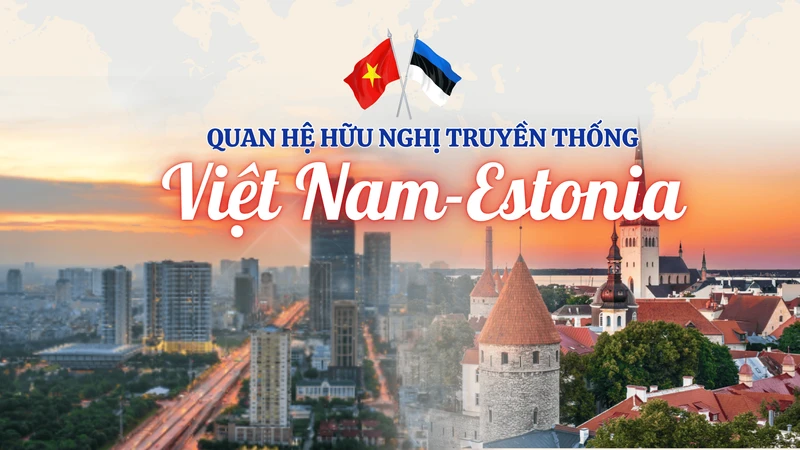 QUAN HỆ HỮU NGHỊ TRUYỀN THỐNG
Việt Nam-Estonia