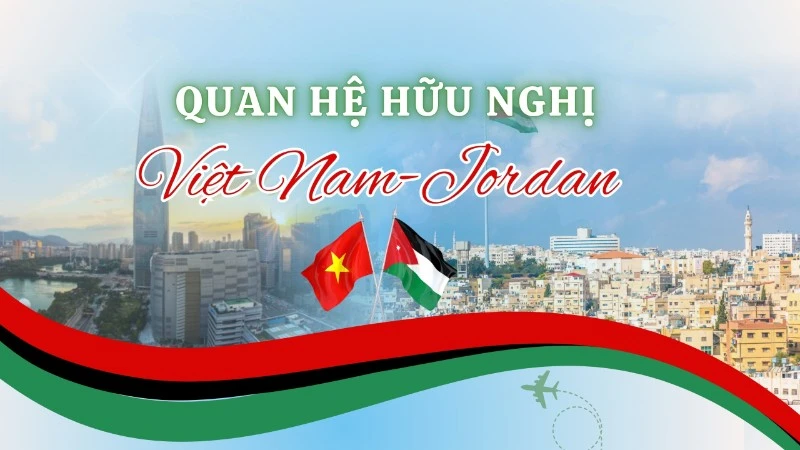 QUAN HỆ HỮU NGHỊ
Việt Nam-Jordan