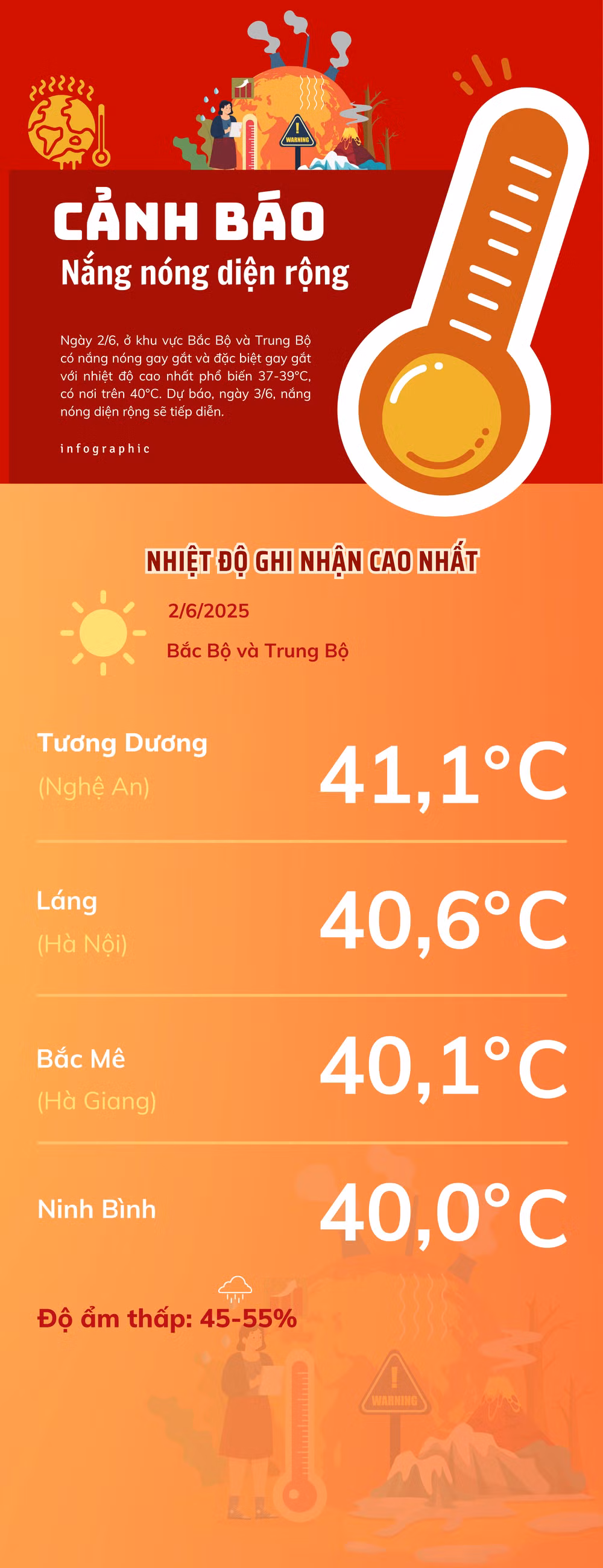 WARNING

CẢNH BÁO
Nắng nóng diện rộng

Ngày 2/6, ở khu vực Bắc Bộ và Trung Bộ có nắng nóng gay gắt và đặc biệt gay gắt với nhiệt độ cao nhất phổ biến 37-39°C, có nơi trên 40°C. Dự báo, ngày 3/6, nắng nóng diện rộng sẽ tiếp diễn.

infographic

NHIỆT ĐỘ GHI NHẬN CAO NHẤT

2/6/2025
Bắc Bộ và Trung Bộ

Tương Dương
(Nghệ An)
41,1°C

Láng
(Hà Nội)
40,6°C

Bắc Mê
(Hà Giang)
40,1°C

Ninh Bình
40,0°C

Độ ẩm thấp: 45-55%

WARNING