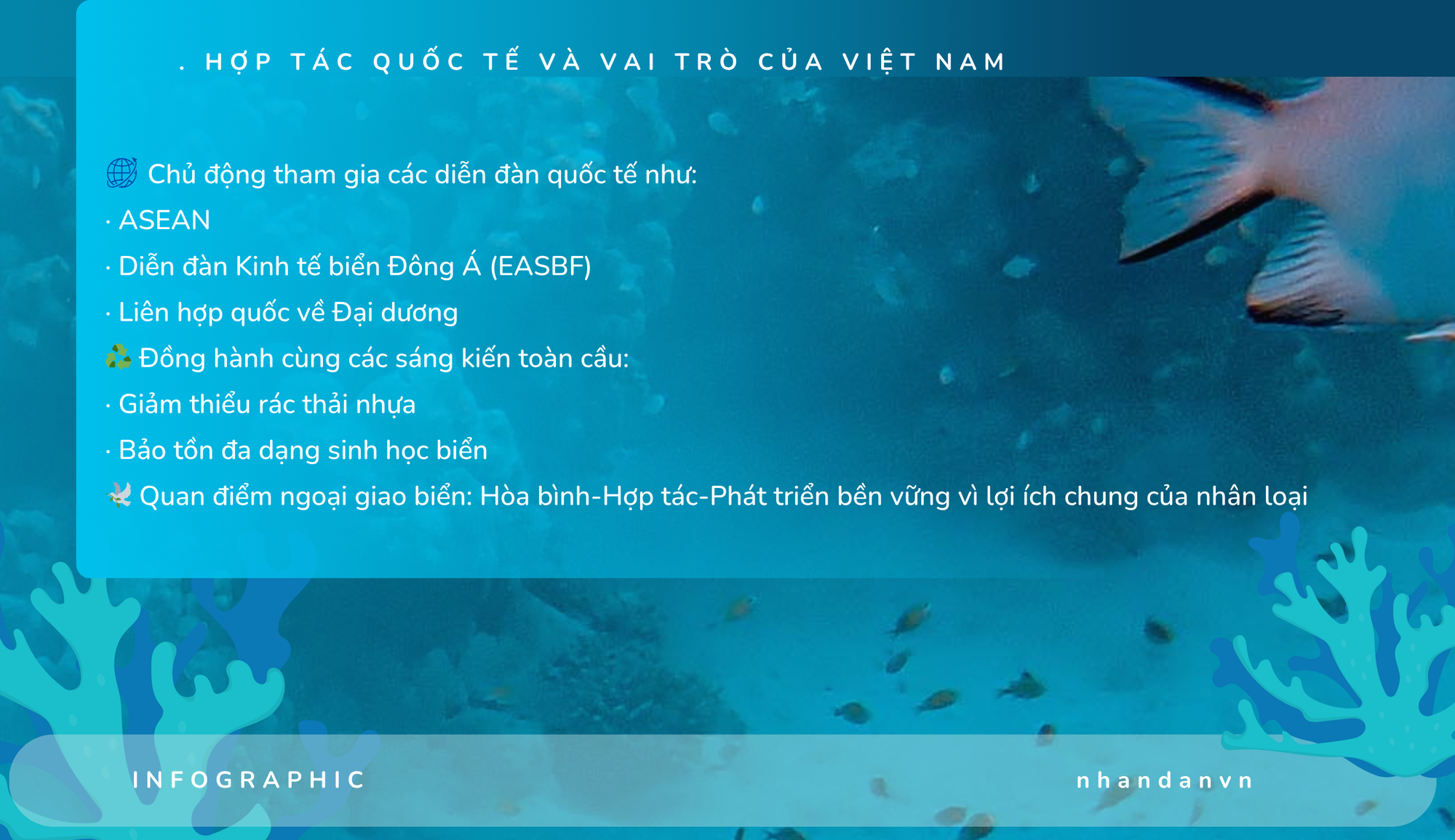 . HỢP TÁC QUỐC TẾ VÀ VAI TRÒ CỦA VIỆT NAM

🌐 Chủ động tham gia các diễn đàn quốc tế như:

· ASEAN

· Diễn đàn Kinh tế biển Đông Á (EASBF)

· Liên hợp quốc về Đại dương

♻️ Đồng hành cùng các sáng kiến toàn cầu:

· Giảm thiểu rác thải nhựa

· Bảo tồn đa dạng sinh học biển

🕊️ Quan điểm ngoại giao biển: Hòa bình-Hợp tác-Phát triển bền vững vì lợi ích chung của nhân loại

INFOGRAPHIC

nhandanvn