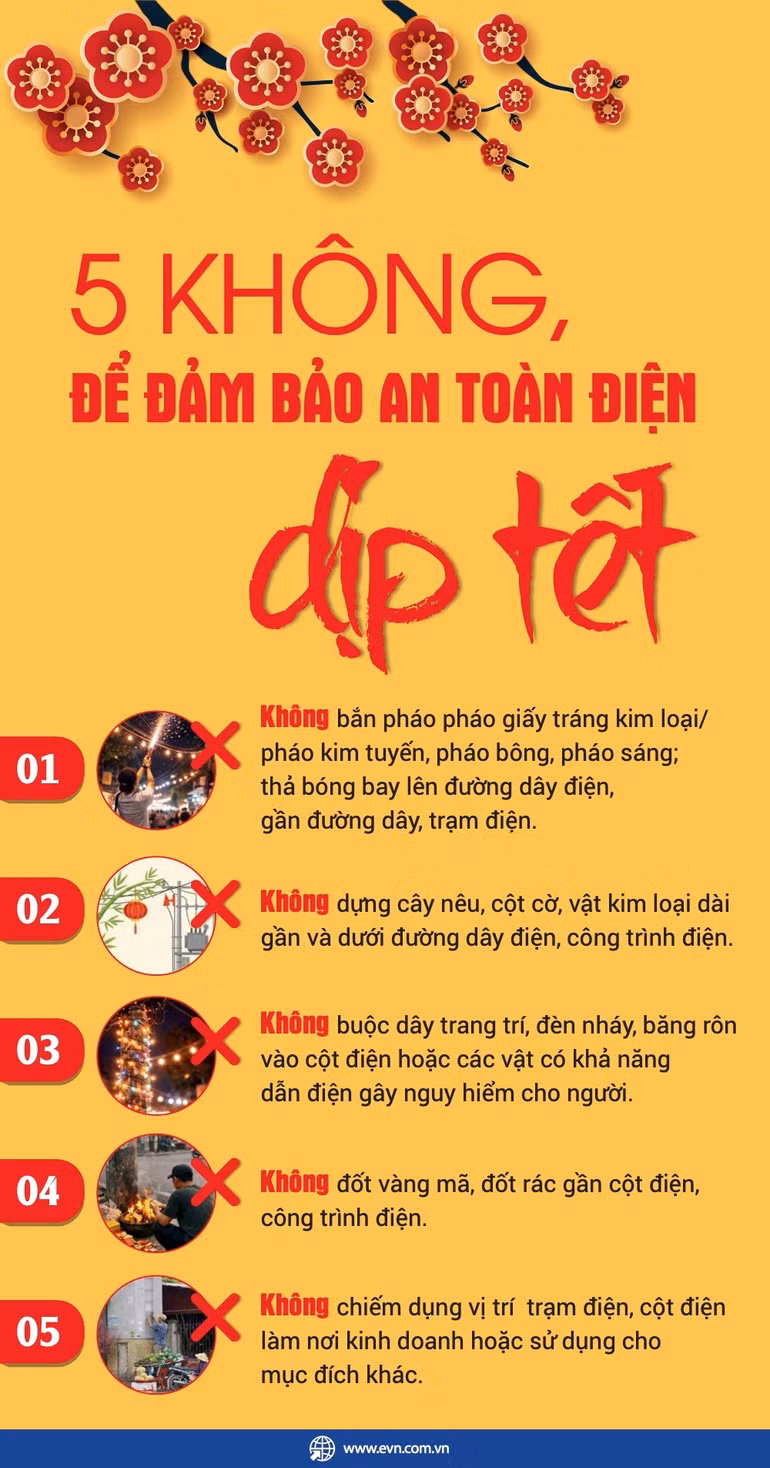 5 KHÔNG,
ĐỂ ĐẢM BẢO AN TOÀN ĐIỆN
dịp tết

01
Không bắn pháo pháo giấy tráng kim loại/ pháo kim tuyến, pháo bông, pháo sáng; thả bóng bay lên đường dây điện, gần đường dây, trạm điện.

02
Không dựng cây nêu, cột cờ, vật kim loại dài gần và dưới đường dây điện, công trình điện.

03
Không buộc dây trang trí, đèn nháy, băng rôn vào cột điện hoặc các vật có khả năng dẫn điện gây nguy hiểm cho người.

04
Không đốt vàng mã, đốt rác gần cột điện, công trình điện.

05
Không chiếm dụng vị trí trạm điện, cột điện làm nơi kinh doanh hoặc sử dụng cho mục đích khác.

www.evn.com.vn